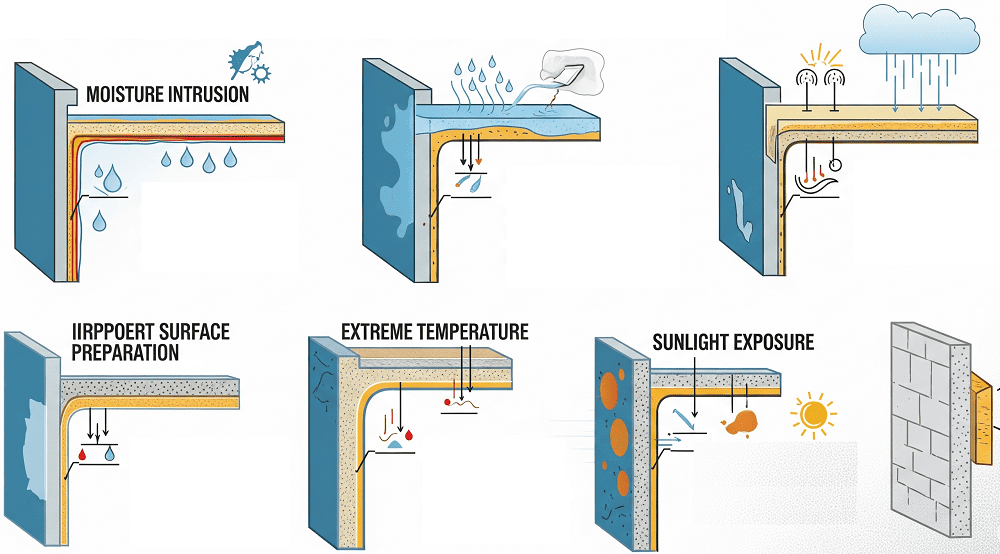 MOISTURE INTRUSION

IIRPPOERT SURFACE PREPARATION

EXTREME TEMPERATURE

SUNLIGHT EXPOSURE