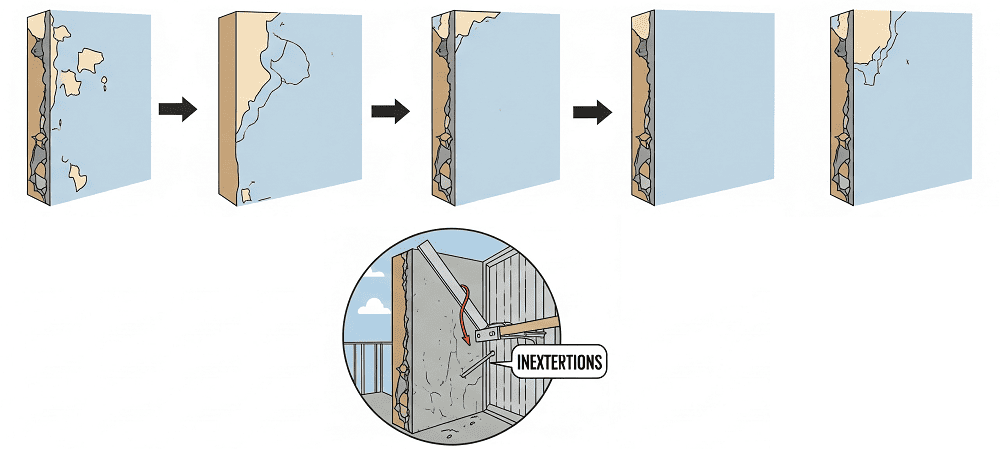 INEXTERTIONS