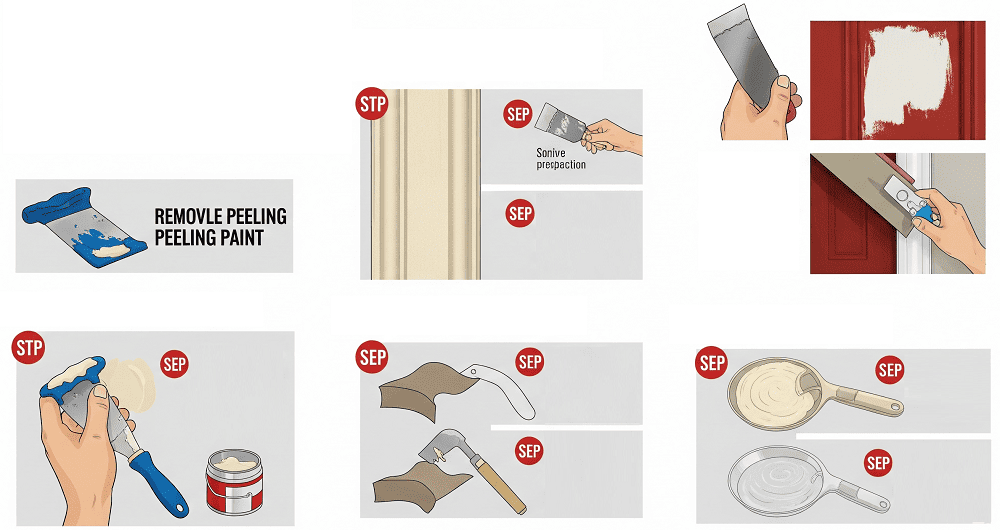 REMOVLE PEELING PEELING PAINT

STP

SEP

Sonive prespaction

SEP

STP

SEP

SEP

SEP

SEP

SEP

SEP

SEP