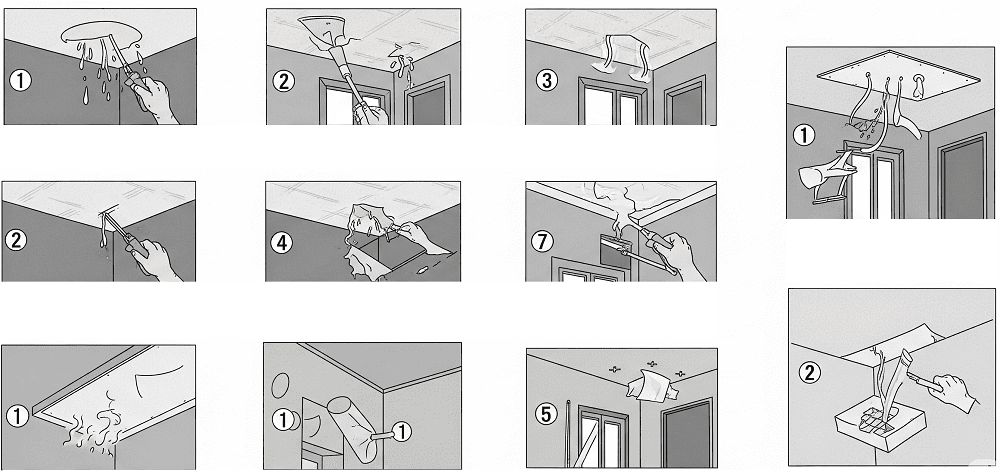 1

2

3

1

2

4

7

1

1

1

5

2